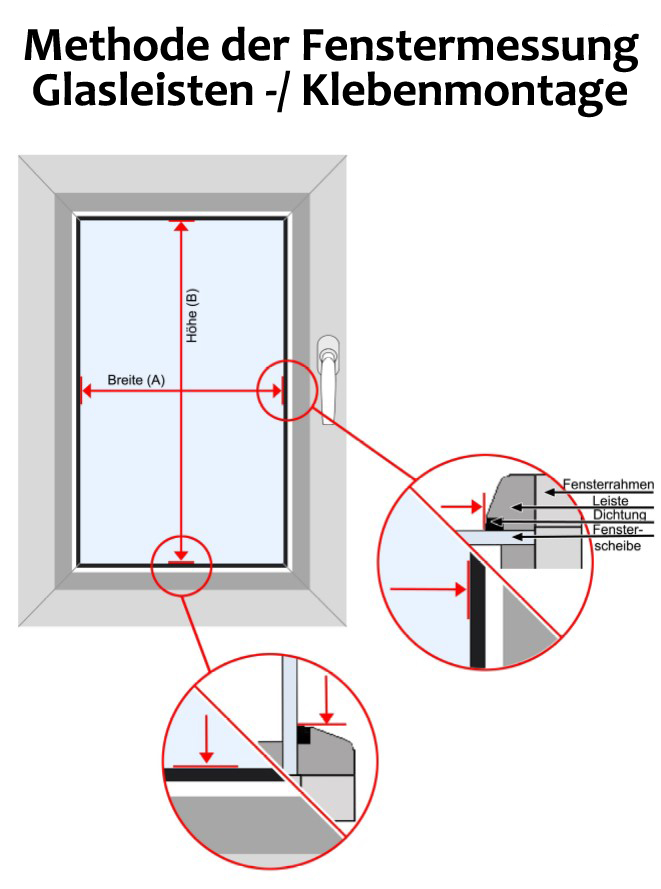 Methode der Fenstermessung
Glasleisten -/ Klebenmontage

Höhe (B)
Breite (A)

Fensterrahmen
Leiste
Dichtung
Fensterscheibe