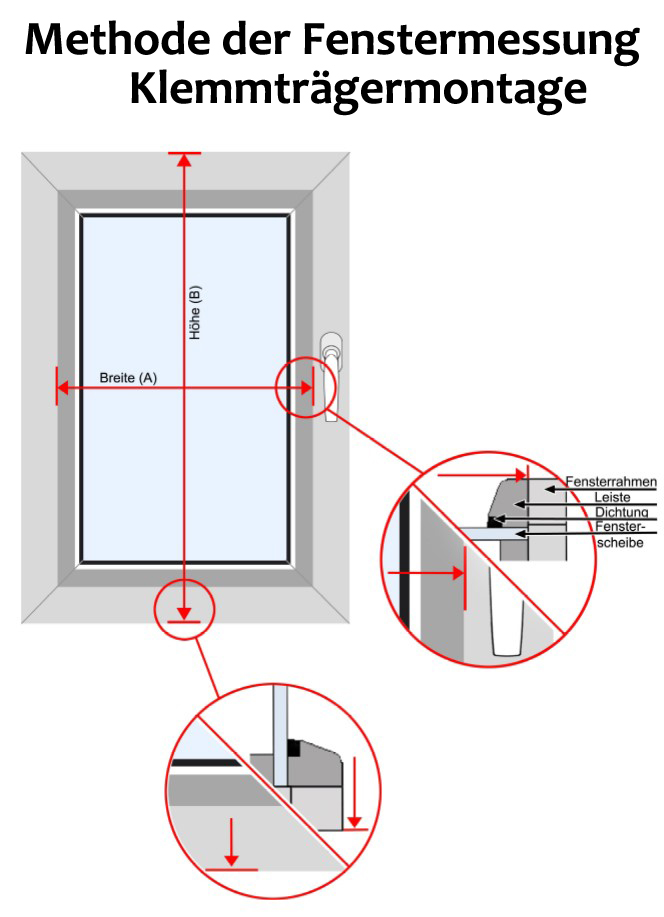 Methode der Fenstermessung
Klemmträgermontage

Höhe (B)

Breite (A)

Fensterrahmen
Leiste
Dichtung
Fensterscheibe